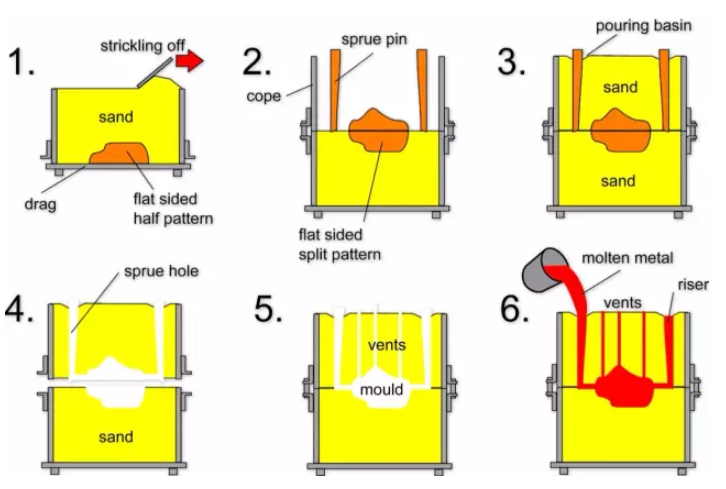 1.
strickling off
sand
drag
flat sided half pattern

2.
sprue pin
cope
flat sided split pattern

3.
pouring basin
sand
sand

4.
sprue hole
sand

5.
vents
mould

6.
molten metal
vents
riser